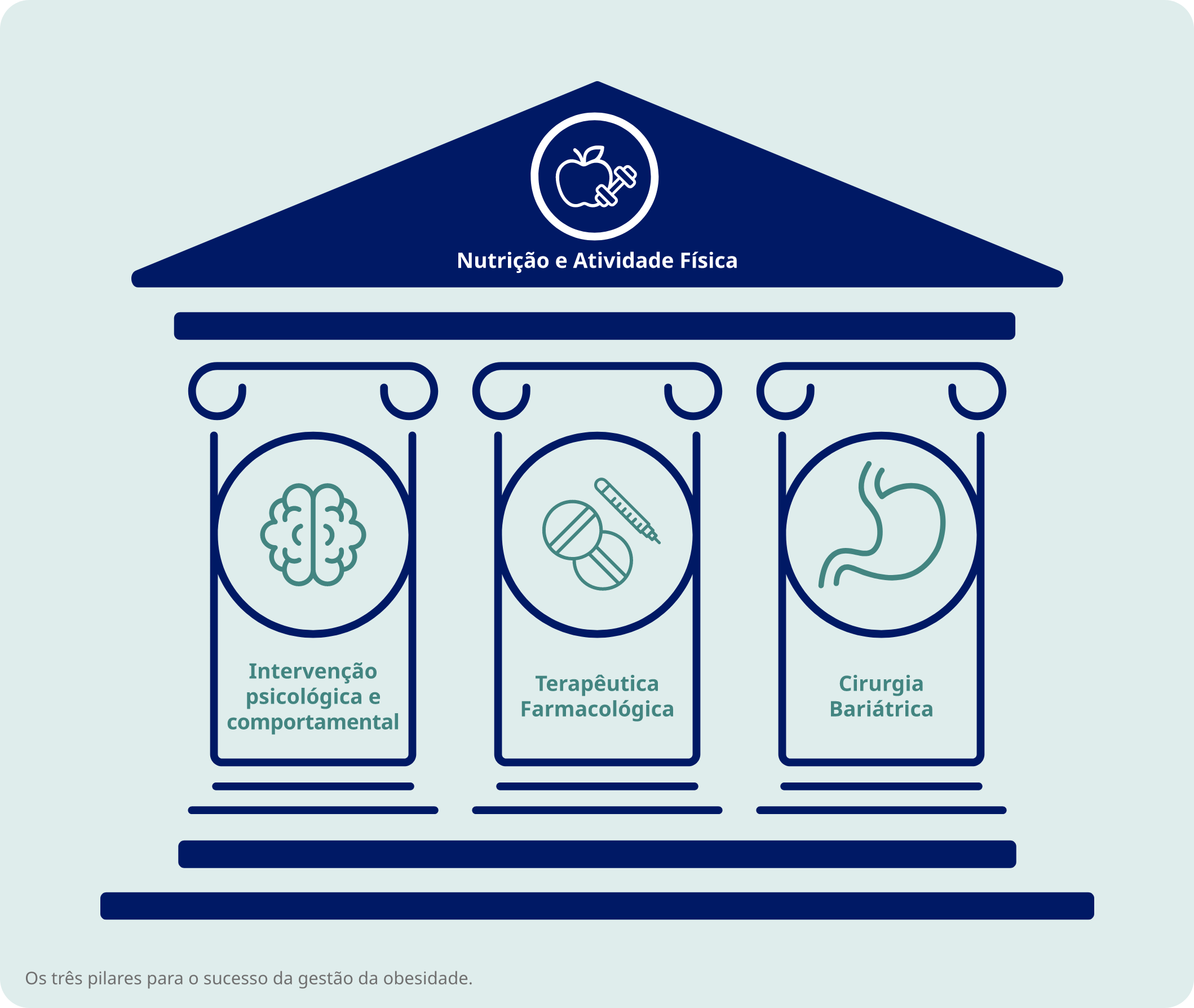 Nutrição e Atividade Física

Intervenção psicológica e comportamental

Terapêutica Farmacológica

Cirurgia Bariátrica

Os três pilares para o sucesso da gestão da obesidade.